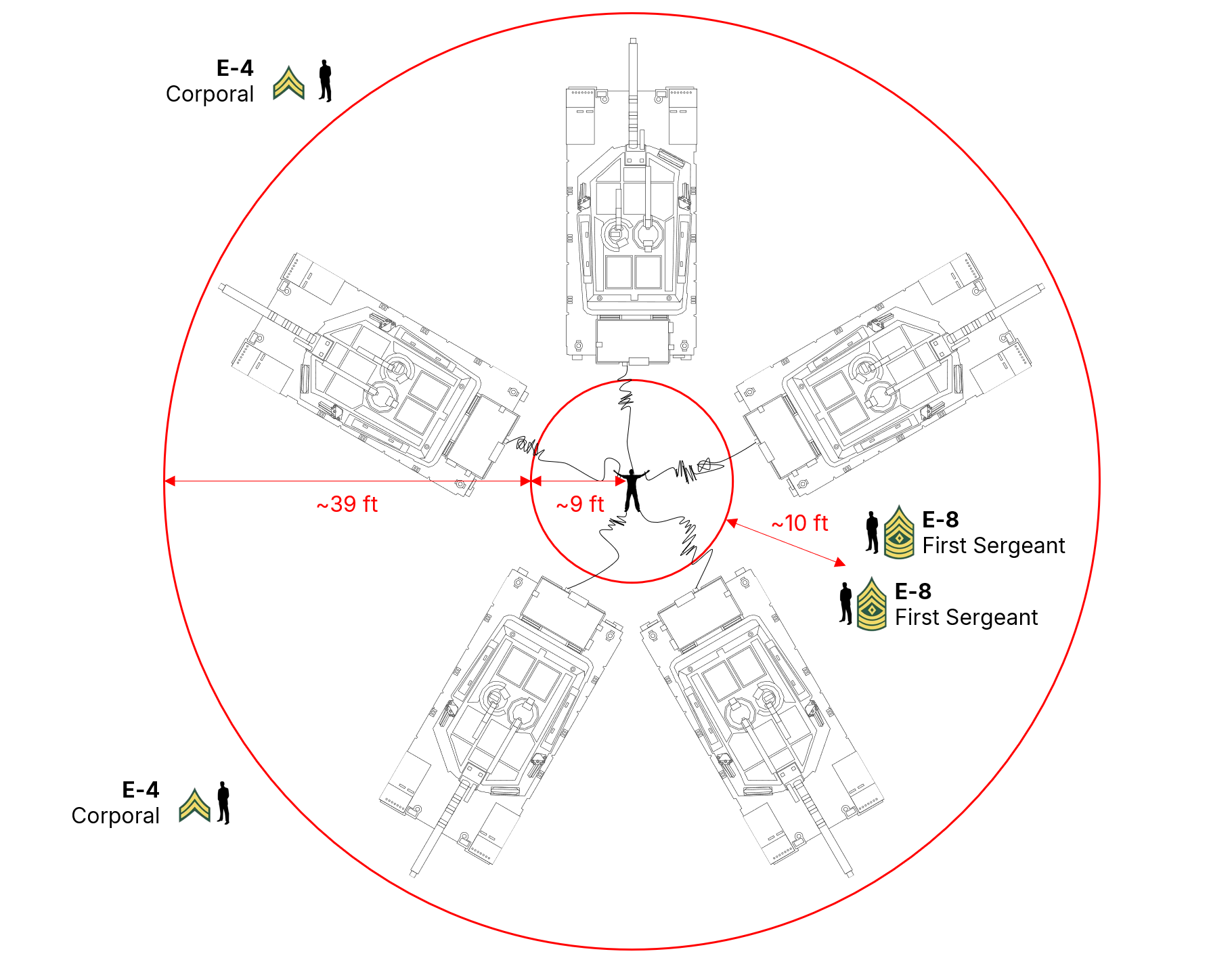 E-4
Corporal

~39 ft

~9 ft

~10 ft

E-8
First Sergeant

E-8
First Sergeant

E-4
Corporal